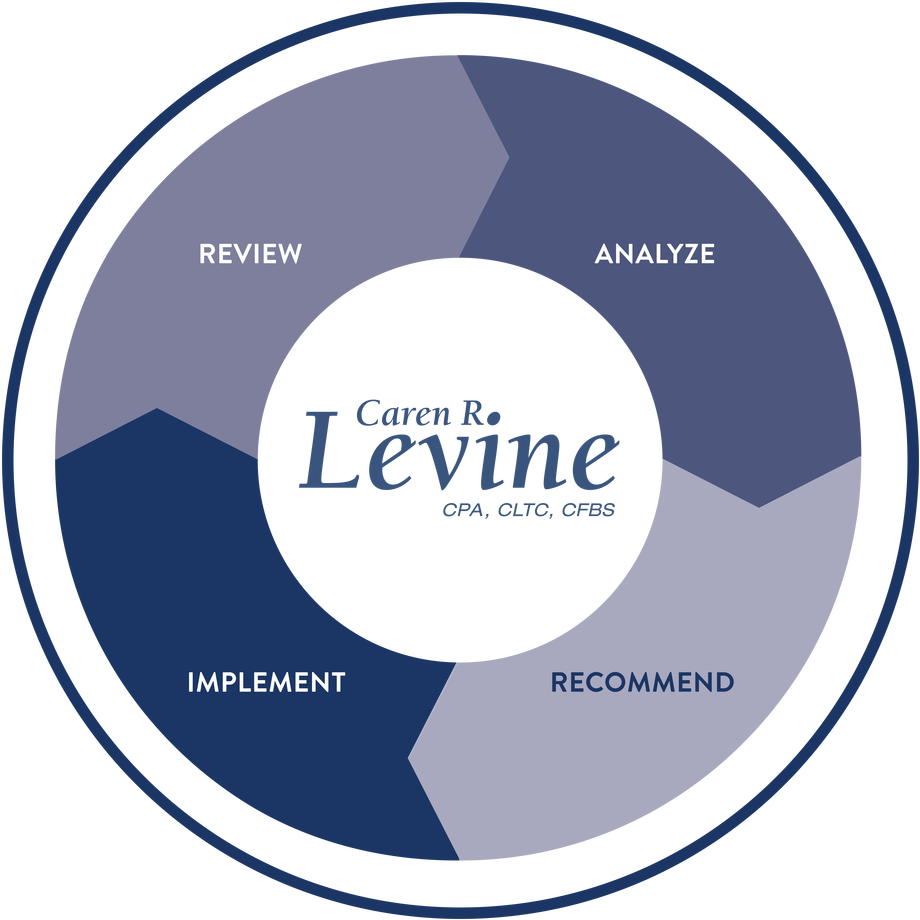 REVIEW

ANALYZE

Caren R.
Levine
CPA, CLTC, CFBS

IMPLEMENT

RECOMMEND